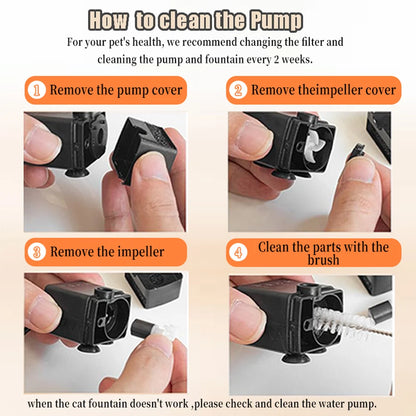 How to clean the Pump

For your pet's health, we recommend changing the filter and cleaning the pump and fountain every 2 weeks.

1 Remove the pump cover

2 Remove theimpeller cover

3 Remove the impeller

4 Clean the parts with the brush

when the cat fountain doesn't work ,please check and clean the water pump.